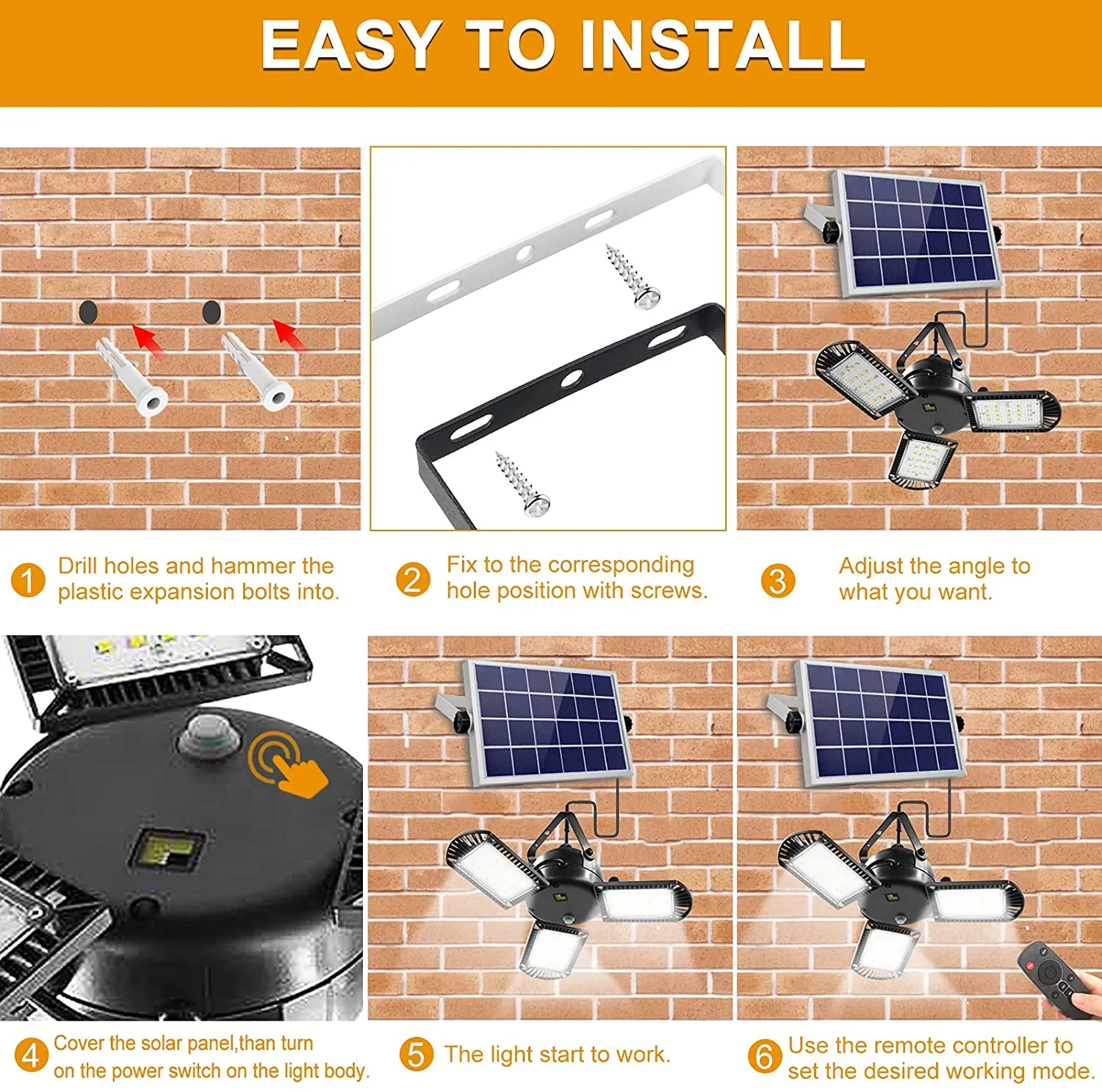 EASY TO INSTALL

1 Drill holes and hammer the plastic expansion bolts into.

2 Fix to the corresponding hole position with screws.

3 Adjust the angle to what you want.

4 Cover the solar panel,than turn on the power switch on the light body.

5 The light start to work.

6 Use the remote controller to set the desired working mode.